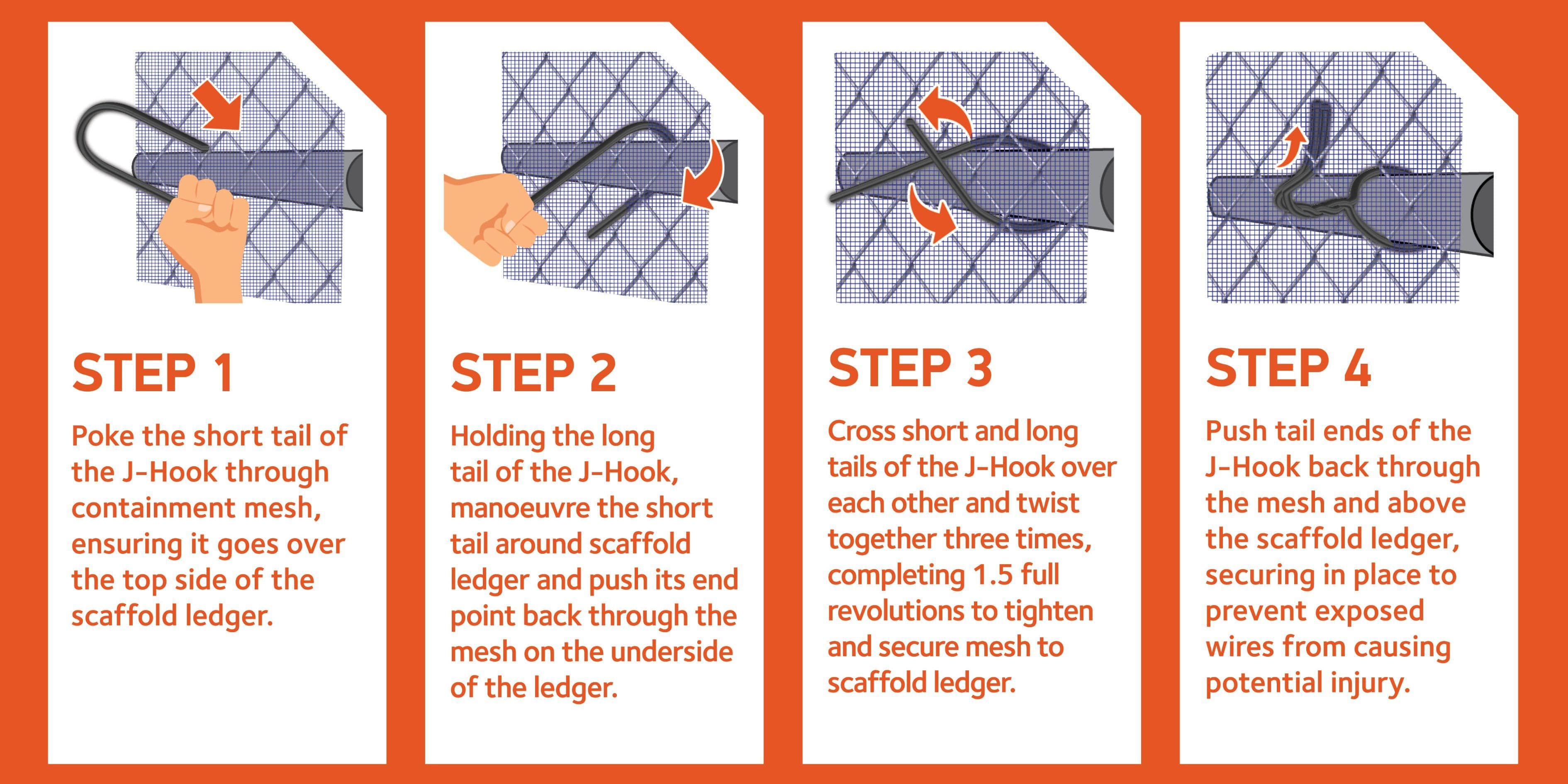 STEP 1

Poke the short tail of the J-Hook through containment mesh, ensuring it goes over the top side of the scaffold ledger.

STEP 2

Holding the long tail of the J-Hook, manoeuvre the short tail around scaffold ledger and push its end point back through the mesh on the underside of the ledger.

STEP 3

Cross short and long tails of the J-Hook over each other and twist together three times, completing 1.5 full revolutions to tighten and secure mesh to scaffold ledger.

STEP 4

Push tail ends of the J-Hook back through the mesh and above the scaffold ledger, securing in place to prevent exposed wires from causing potential injury.